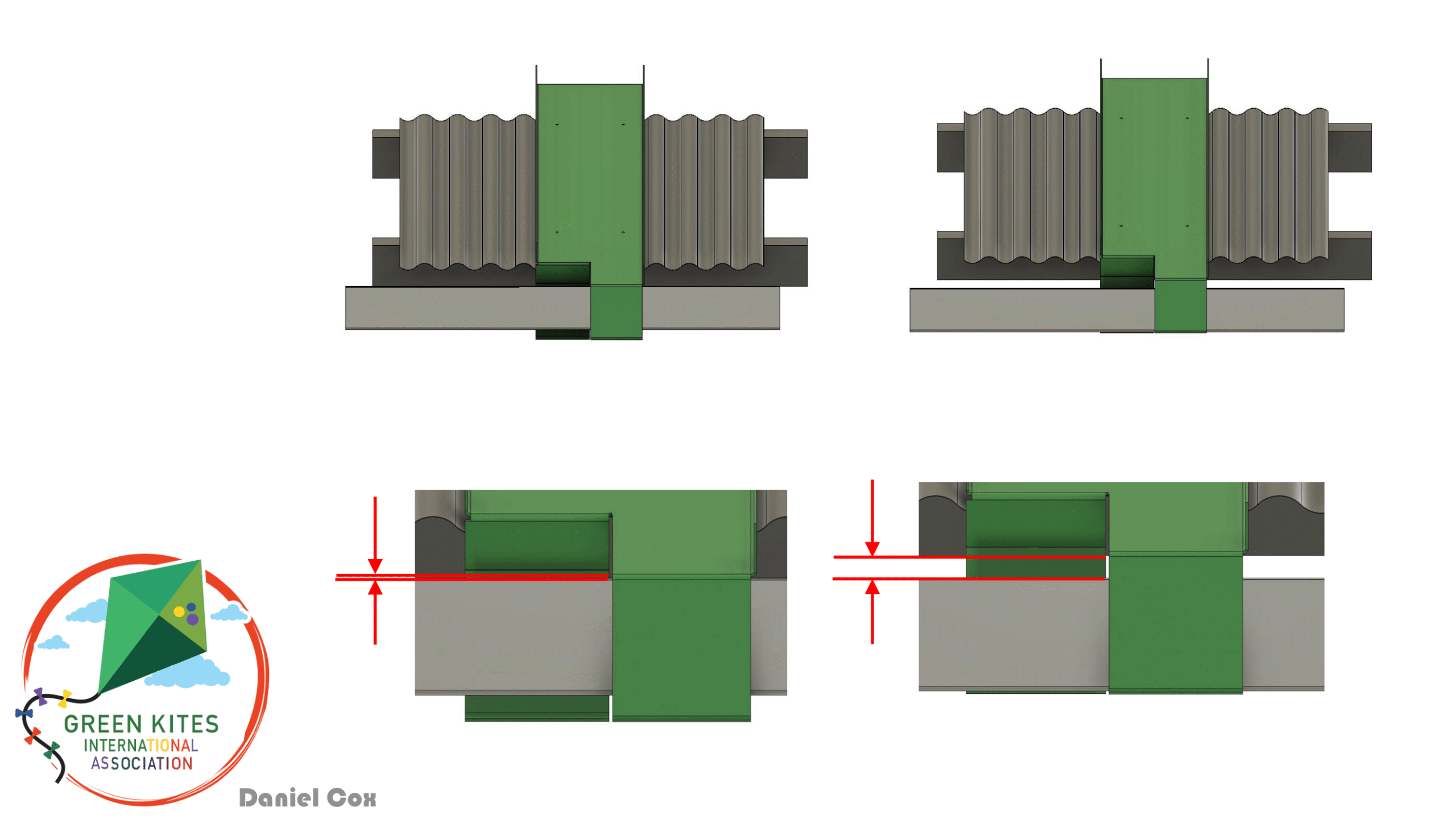 GREEN KITES
INTERNATIONAL
ASSOCIATION

Daniel Cox