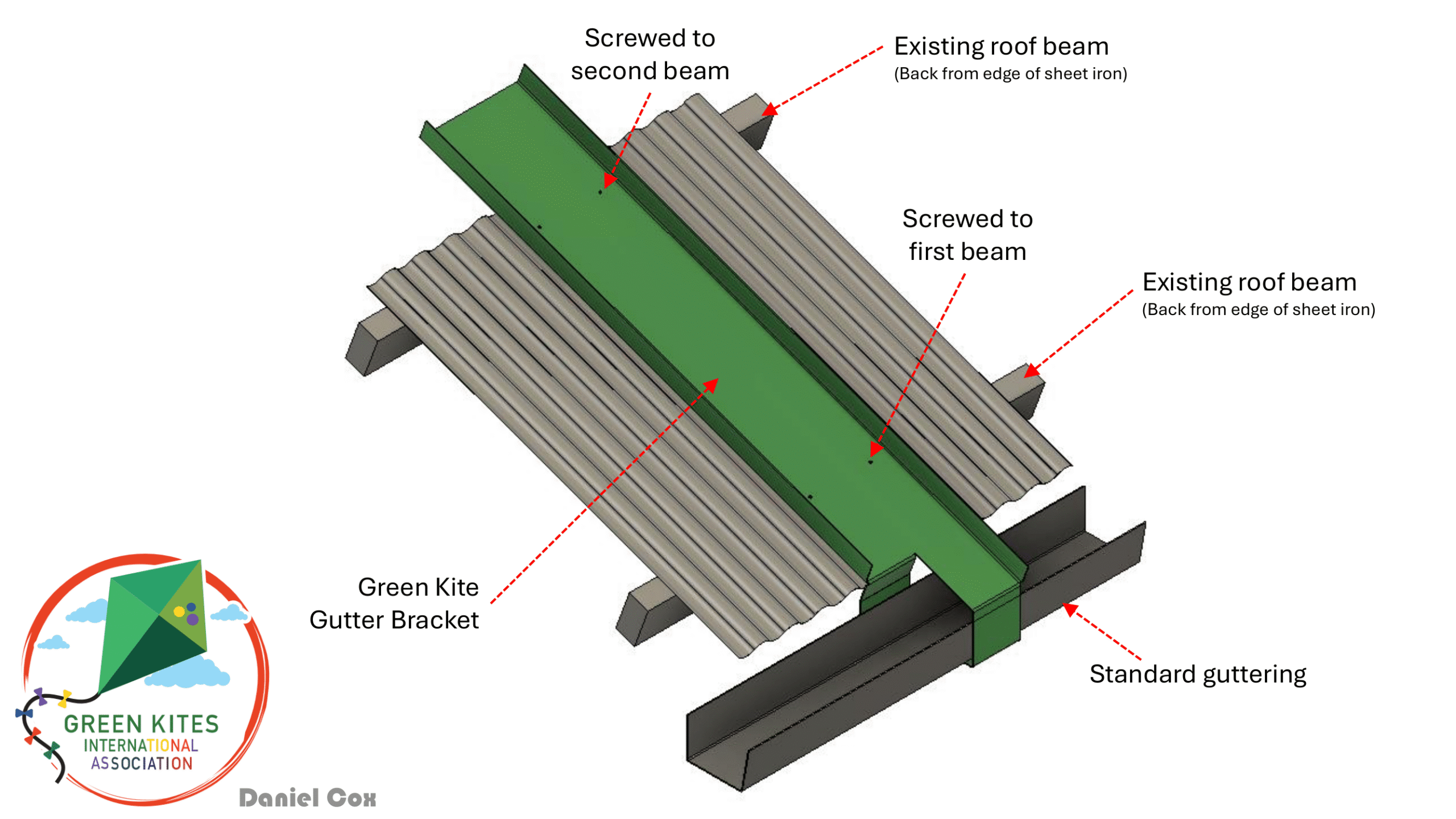 Screwed to second beam

Existing roof beam
(Back from edge of sheet iron)

Screwed to first beam

Existing roof beam
(Back from edge of sheet iron)

Green Kite Gutter Bracket

Standard guttering

GREEN KITES
INTERNATIONAL
ASSOCIATION

Daniel Cox